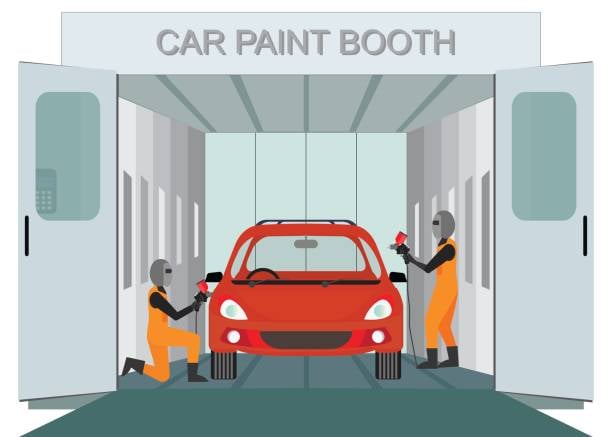 CAR PAINT BOOTH